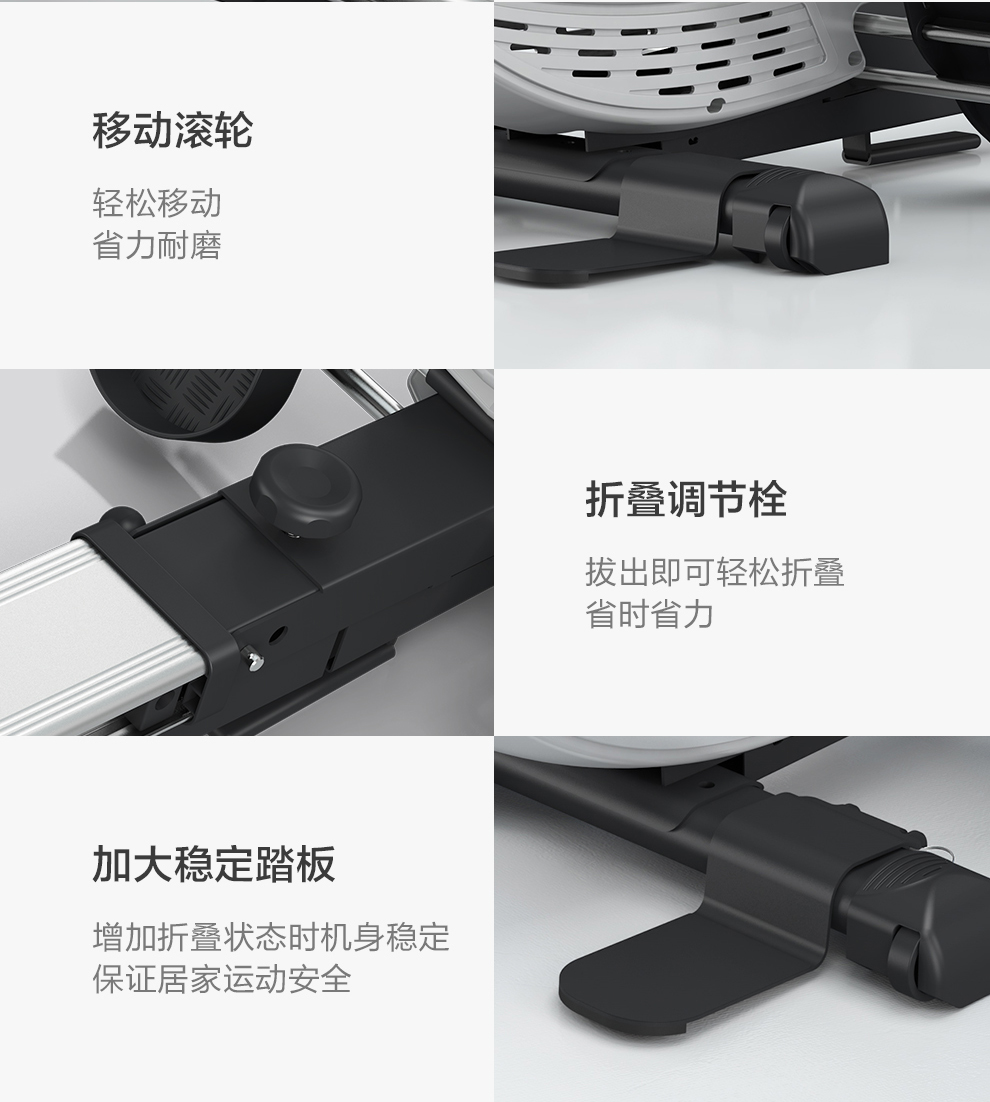 移动滚轮

轻松移动
省力耐磨

折叠调节栓

拔出即可轻松折叠
省时省力

加大稳定踏板

增加折叠状态时机身稳定
保证居家运动安全